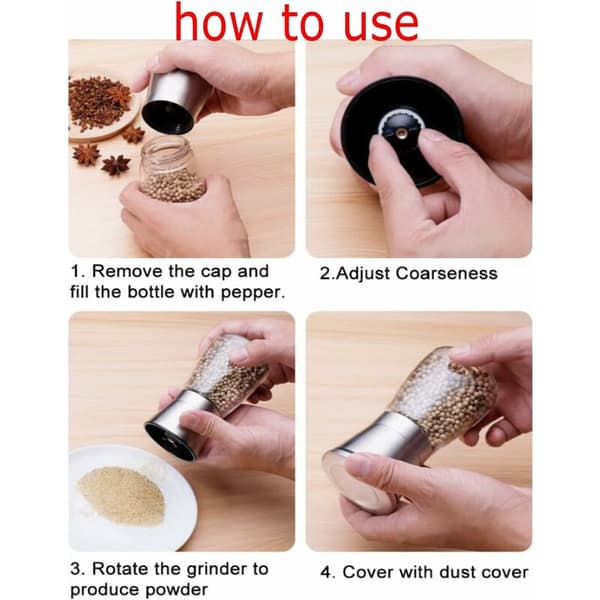 how to use

1. Remove the cap and fill the bottle with pepper.

2.Adjust Coarseness

3. Rotate the grinder to produce powder

4. Cover with dust cover