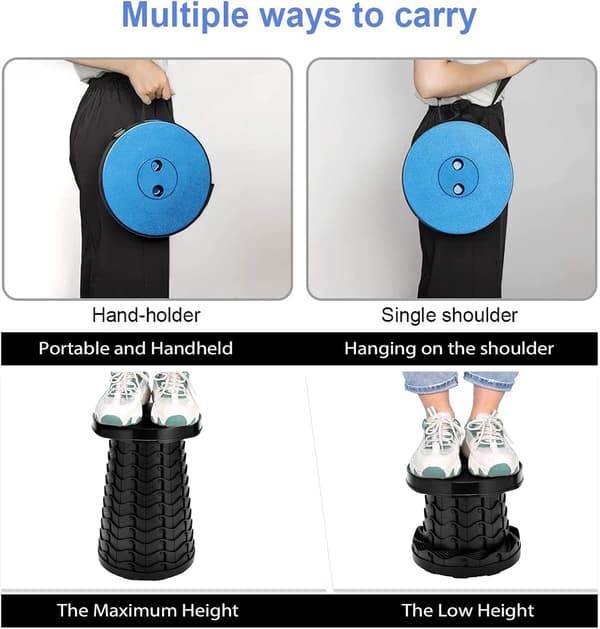 Multiple ways to carry

Hand-holder

Portable and Handheld

Single shoulder

Hanging on the shoulder

The Maximum Height

The Low Height