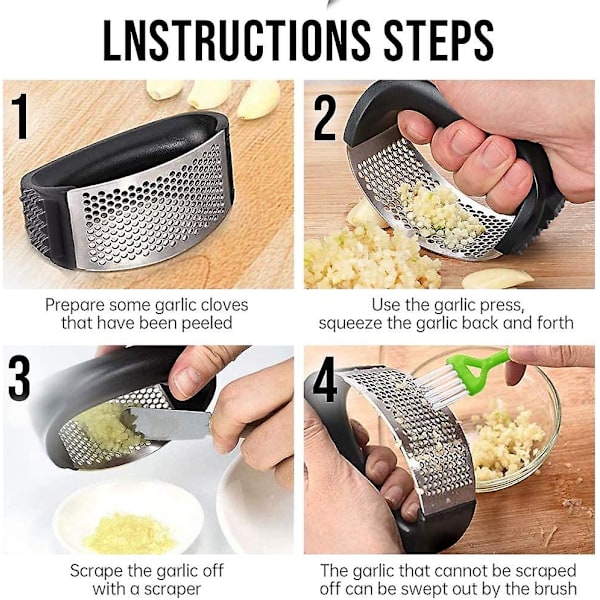 LNSTRUCTIONS STEPS

1

Prepare some garlic cloves that have been peeled

2

Use the garlic press, squeeze the garlic back and forth

3

Scrape the garlic off with a scraper

4

The garlic that cannot be scraped off can be swept out by the brush