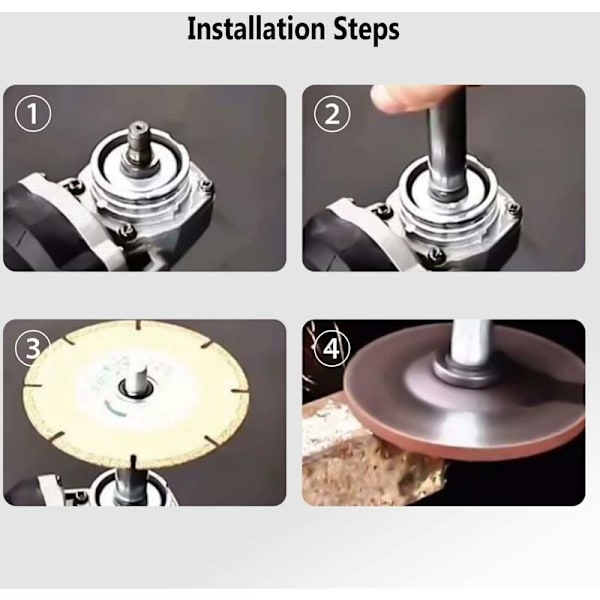 Installation Steps

1

2

3

4