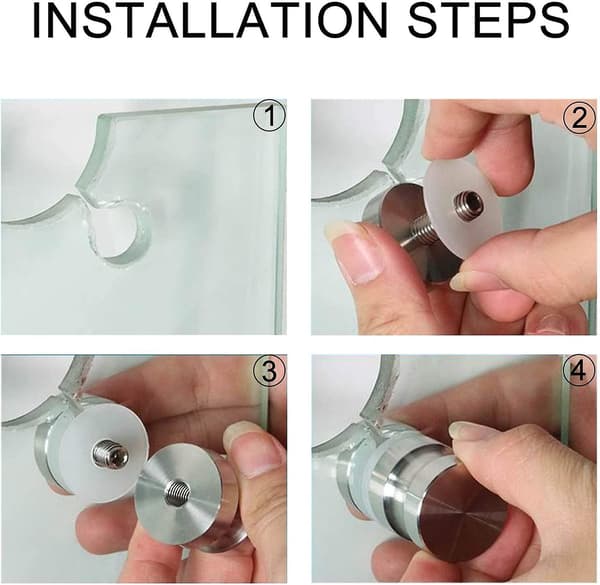 INSTALLATION STEPS

1

2

3

4