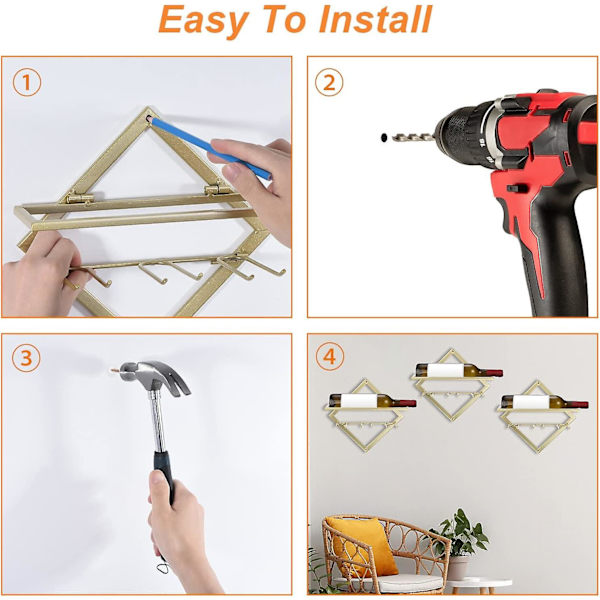 Easy To Install

1

2

18

3

4