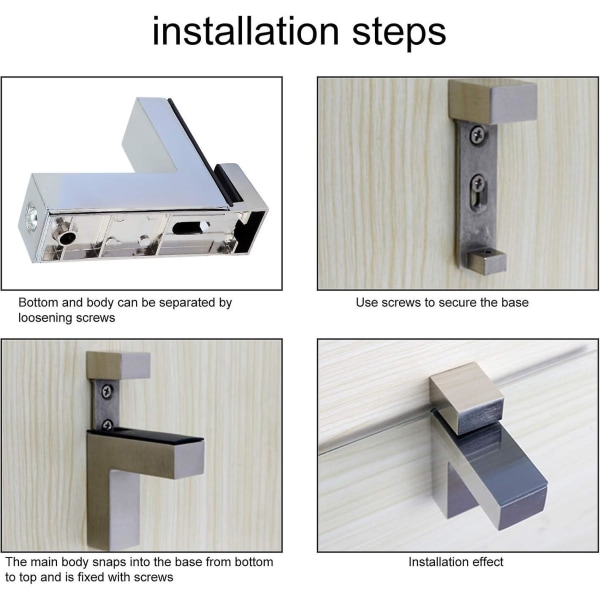 installation steps

Bottom and body can be separated by loosening screws

Use screws to secure the base

The main body snaps into the base from bottom to top and is fixed with screws

Installation effect