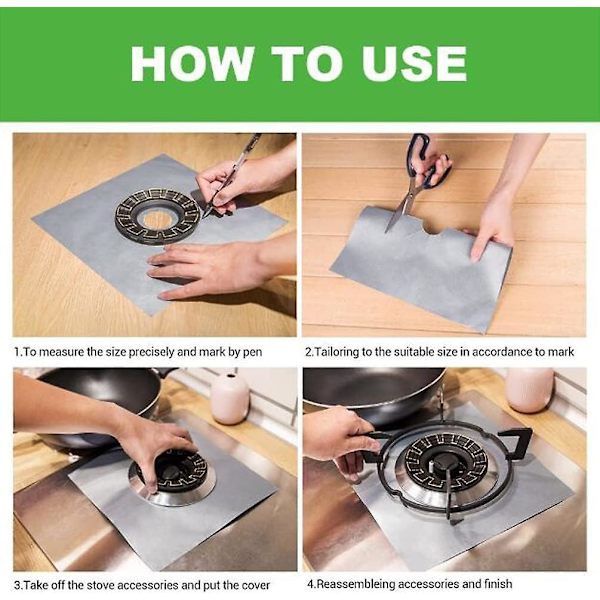 HOW TO USE

1.To measure the size precisely and mark by pen

2.Tailoring to the suitable size in accordance to mark

3.Take off the stove accessories and put the cover

4.Reassembleing accessories and finish