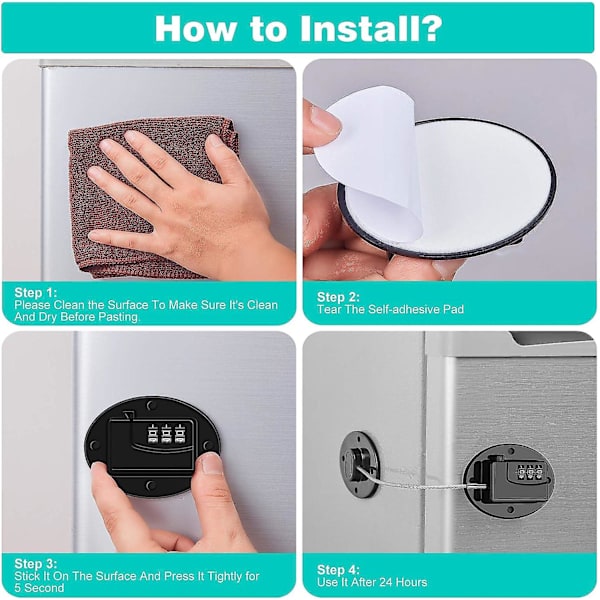 How to Install?

Step 1:
Please Clean the Surface To Make Sure It's Clean And Dry Before Pasting.

Step 2:
Tear The Self-adhesive Pad

Step 3:
Stick It On The Surface And Press It Tightly for 5 Second

Step 4:
Use It After 24 Hours