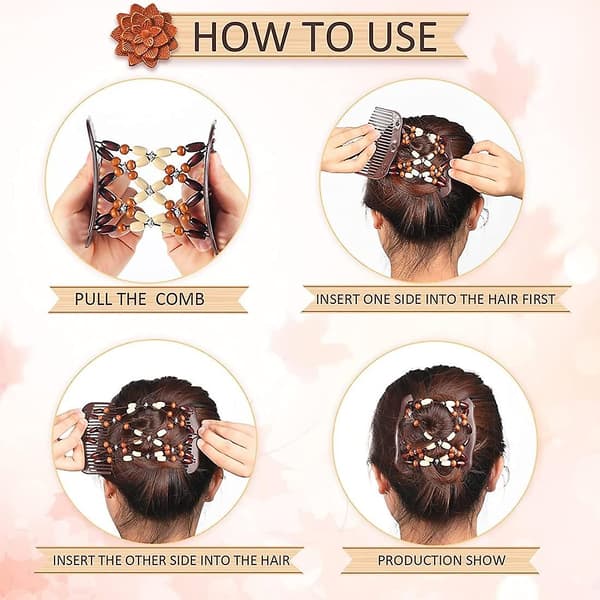 HOW TO USE

PULL THE  COMB

INSERT ONE SIDE INTO THE HAIR FIRST

INSERT THE OTHER SIDE INTO THE HAIR

PRODUCTION SHOW