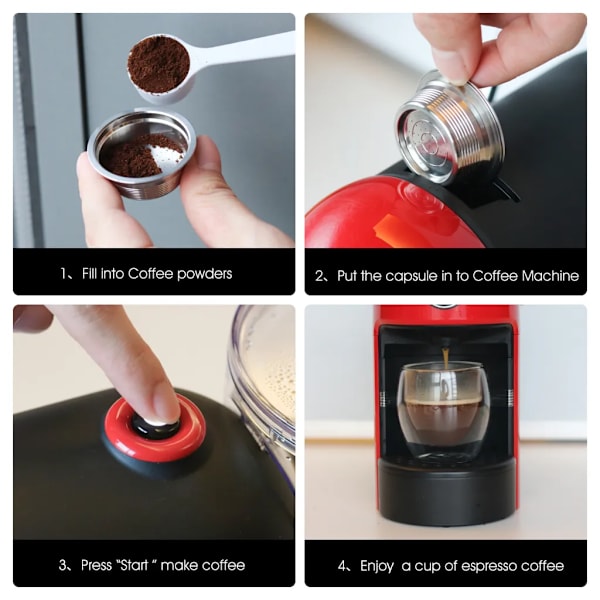 1、Fill into Coffee powders

2、Put the capsule in to Coffee Machine

3、Press "Start " make coffee

4、Enjoy a cup of espresso coffee