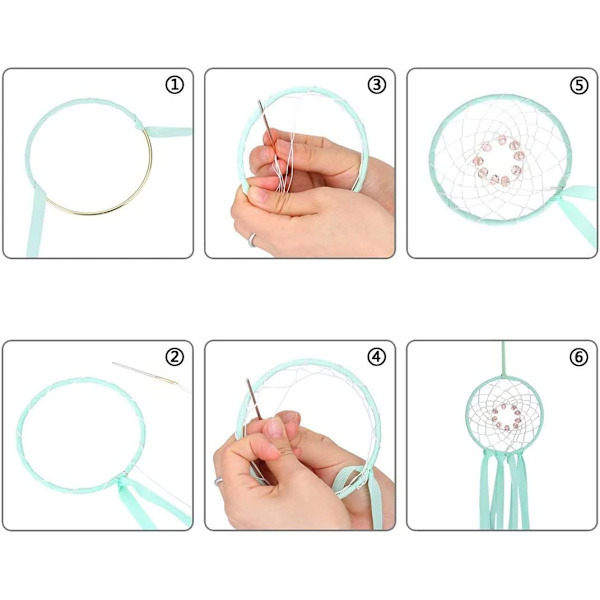 ①

③

⑤

②

④

⑥