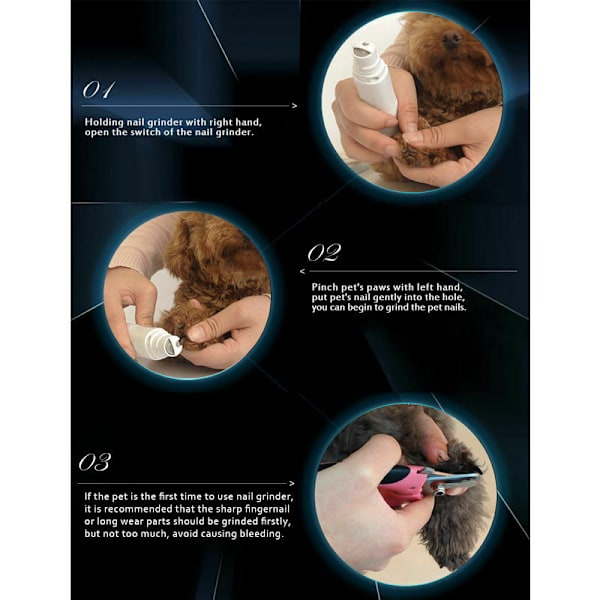 01

Holding nail grinder with right hand, open the switch of the nail grinder.

02

Pinch pet's paws with left hand, put pet's nail gently into the hole, you can begin to grind the pet nails.

03

If the pet is the first time to use nail grinder, it is recommended that the sharp fingernail or long wear parts should be grinded firstly, but not too much, avoid causing bleeding.