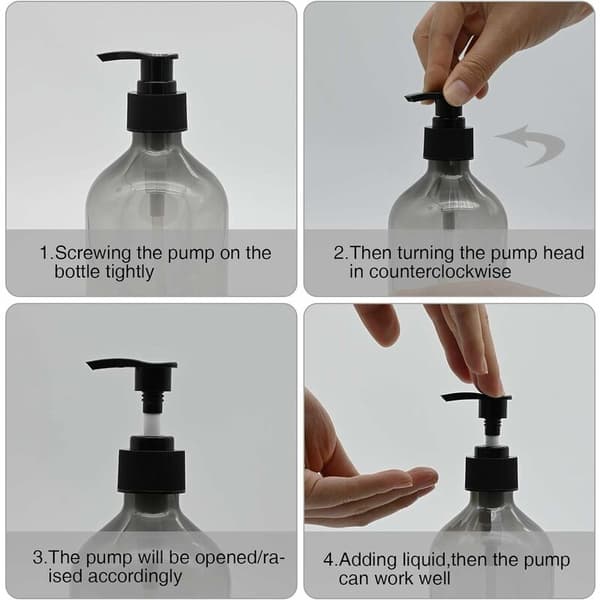 1.Screwing the pump on the bottle tightly

2.Then turning the pump head in counterclockwise

3.The pump will be opened/raised accordingly

4.Adding liquid,then the pump can work well