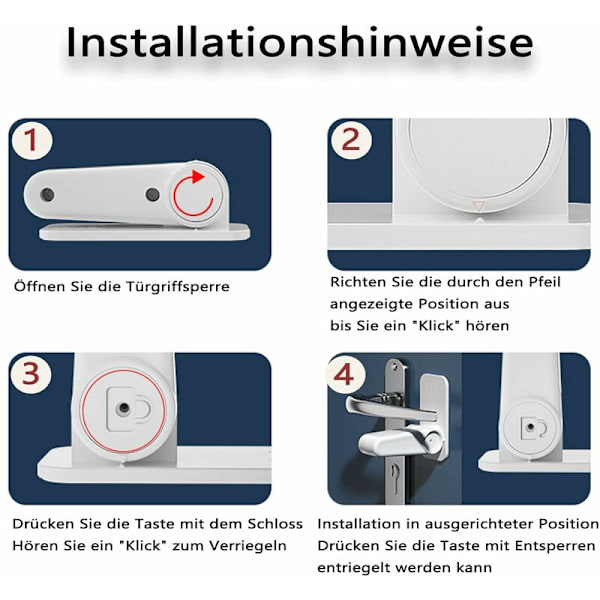 Installationshinweise

1

Öffnen Sie die Türgriffsperre

2

Richten Sie die durch den Pfeil angezeigte Position aus bis Sie ein "Klick" hören

3

Drücken Sie die Taste mit dem Schloss Hören Sie ein "Klick" zum Verriegeln

4

Installation in ausgerichteter Position Drücken Sie die Taste mit Entsperren entriegelt werden kann