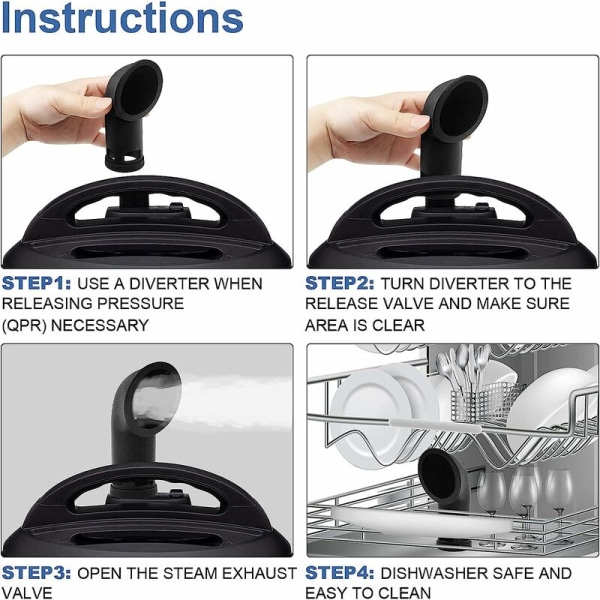 Instructions

STEP1: USE A DIVERTER WHEN RELEASING PRESSURE (QPR) NECESSARY

STEP2: TURN DIVERTER TO THE RELEASE VALVE AND MAKE SURE AREA IS CLEAR

STEP3: OPEN THE STEAM EXHAUST VALVE

STEP4: DISHWASHER SAFE AND EASY TO CLEAN