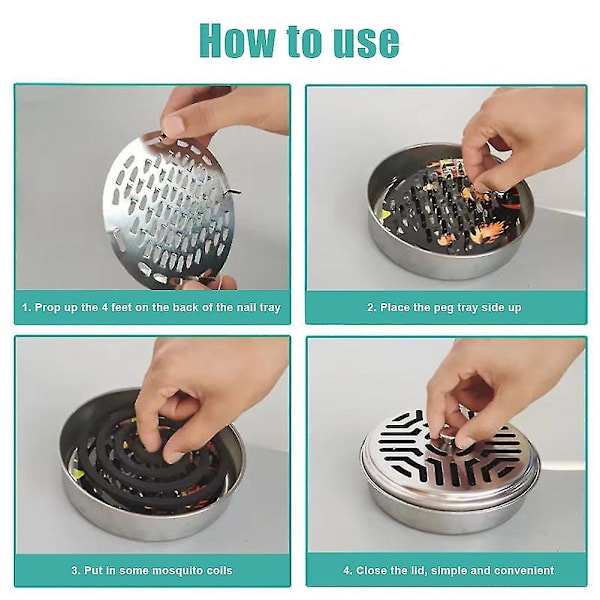 How to use

1. Prop up the 4 feet on the back of the nail tray

2. Place the peg tray side up

3. Put in some mosquito coils

4. Close the lid, simple and convenient