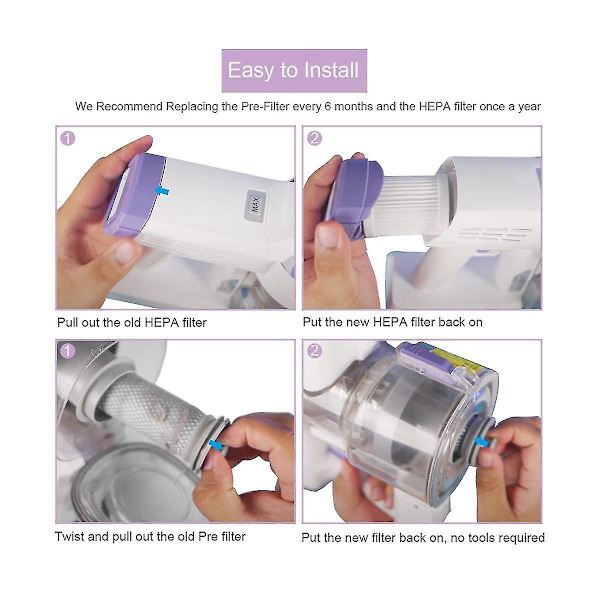 Easy to Install

We Recommend Replacing the Pre-Filter every 6 months and the HEPA filter once a year

1

MAX

Pull out the old HEPA filter

2

Put the new HEPA filter back on

1

Twist and pull out the old Pre filter

2

Put the new filter back on, no tools required