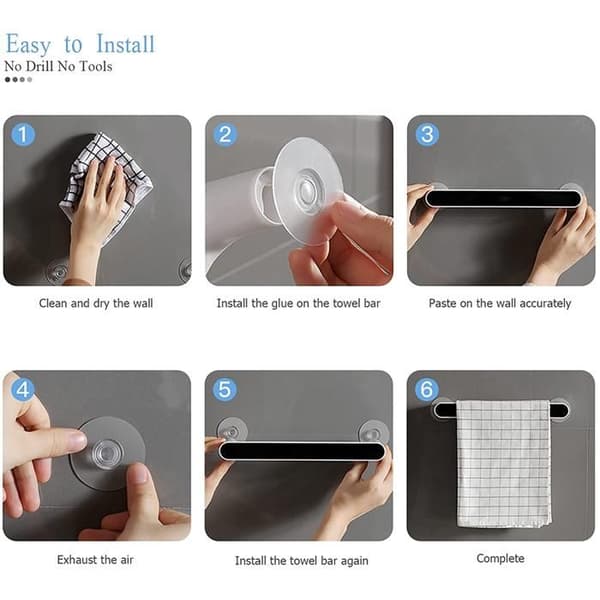 Easy to Install
No Drill No Tools

1

Clean and dry the wall

2

Install the glue on the towel bar

3

Paste on the wall accurately

4

Exhaust the air

5

Install the towel bar again

6

Complete