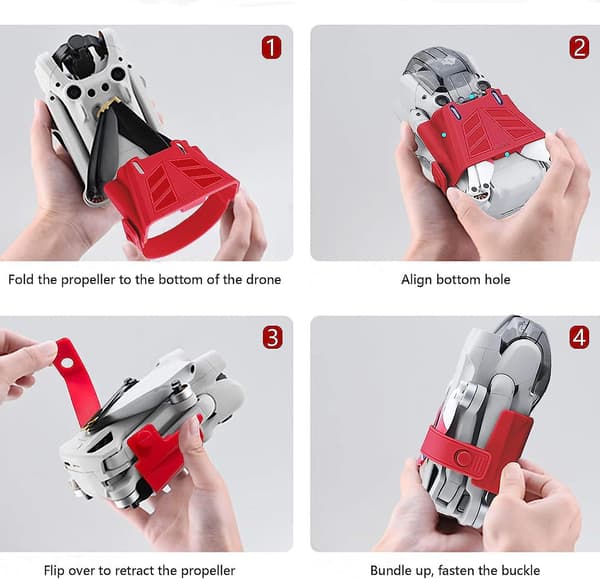 1

Fold the propeller to the bottom of the drone

2

Align bottom hole

3

Flip over to retract the propeller

4

Bundle up, fasten the buckle