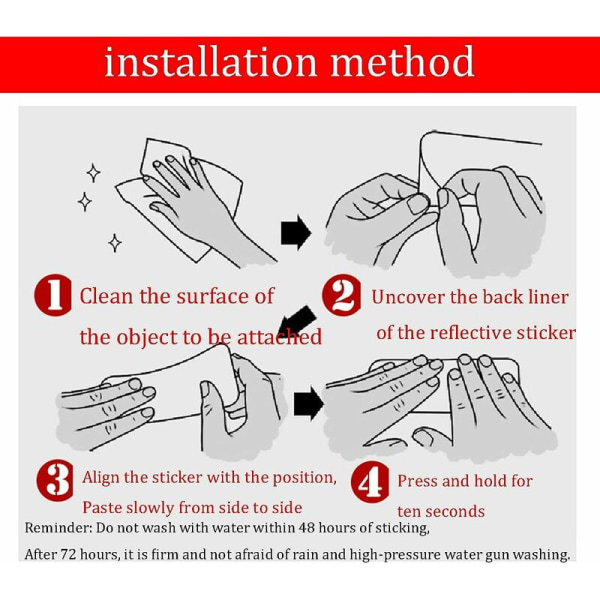 installation method

1 Clean the surface of the object to be attached

2 Uncover the back liner of the reflective sticker

3 Align the sticker with the position, Paste slowly from side to side

4 Press and hold for ten seconds

Reminder: Do not wash with water within 48 hours of sticking,

After 72 hours, it is firm and not afraid of rain and high-pressure water gun washing.