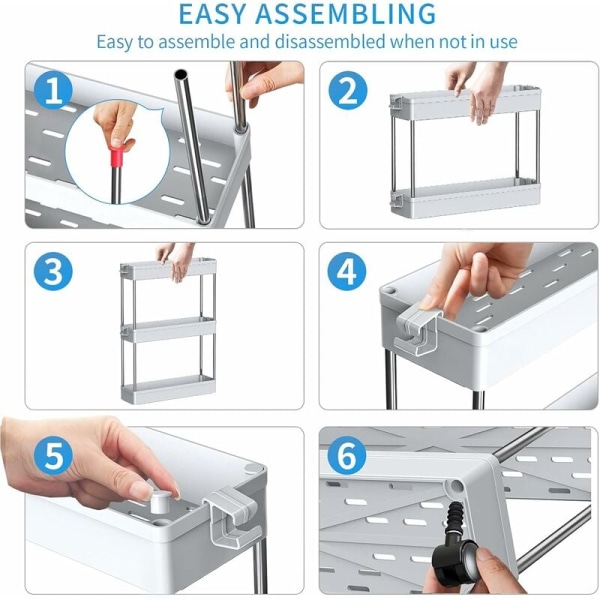 EASY ASSEMBLING

Easy to assemble and disassembled when not in use

1

2

3

4

5

6