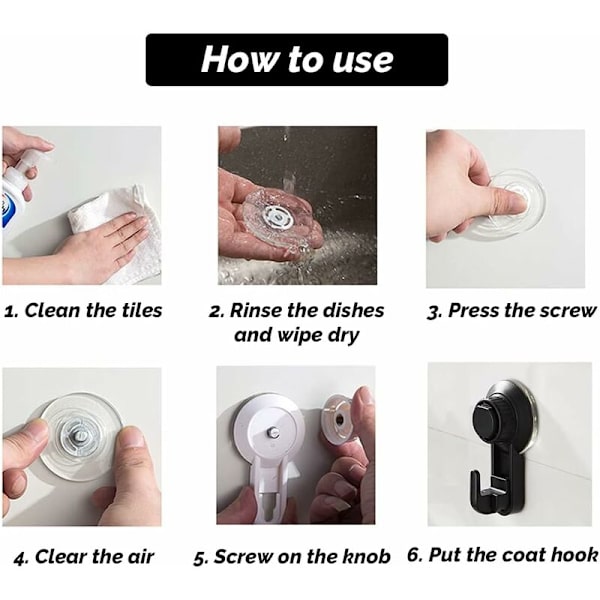 How to use

1. Clean the tiles

2. Rinse the dishes and wipe dry

3. Press the screw

4. Clear the air

5. Screw on the knob

6. Put the coat hook