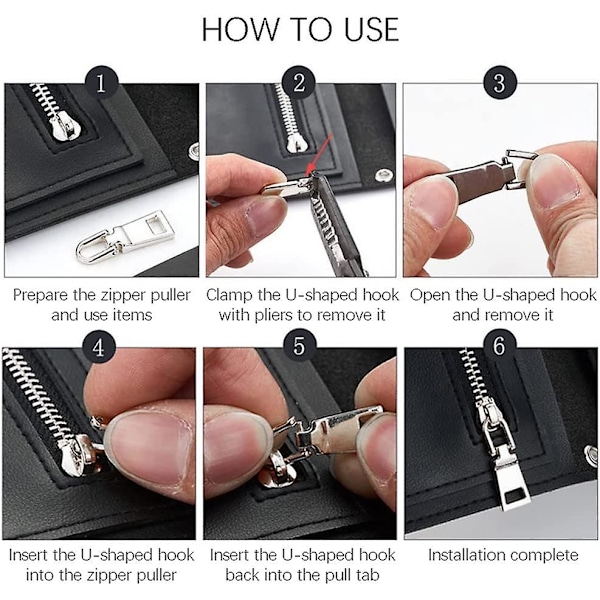 HOW TO USE

1
Prepare the zipper puller and use items

2
Clamp the U-shaped hook with pliers to remove it

3
Open the U-shaped hook and remove it

4
Insert the U-shaped hook into the zipper puller

5
Insert the U-shaped hook back into the pull tab

6
Installation complete