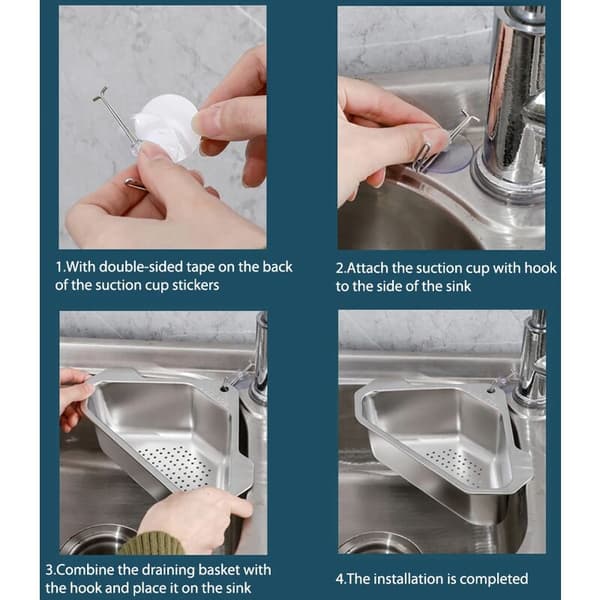 1.With double-sided tape on the back of the suction cup stickers

2.Attach the suction cup with hook to the side of the sink

3.Combine the draining basket with the hook and place it on the sink

4.The installation is completed