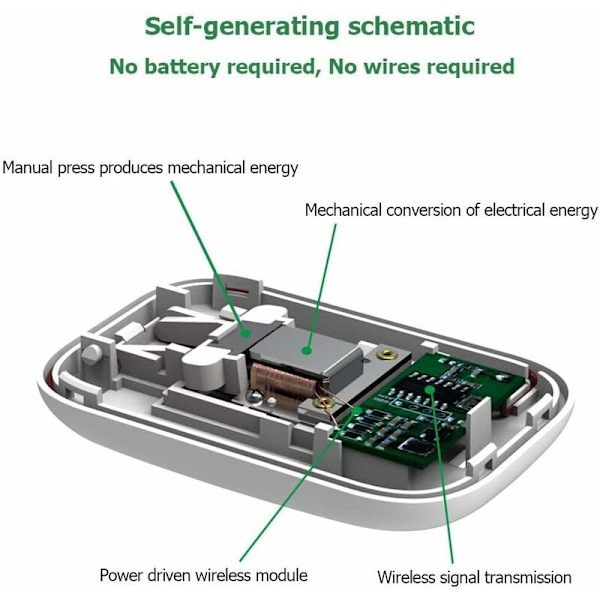 Self-generating schematic

No battery required, No wires required

Manual press produces mechanical energy

Mechanical conversion of electrical energy

Power driven wireless module

Wireless signal transmission