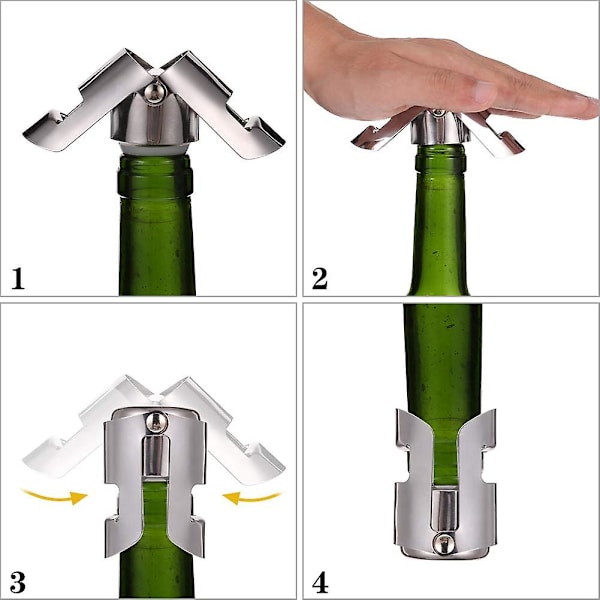 1

2

3

4