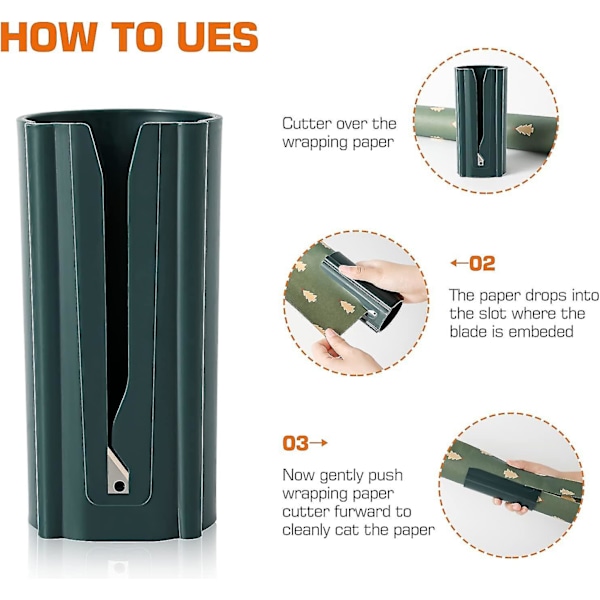 HOW TO UES

Cutter over the wrapping paper

←02

The paper drops into the slot where the blade is embeded

03→

Now gently push wrapping paper cutter furward to cleanly cat the paper