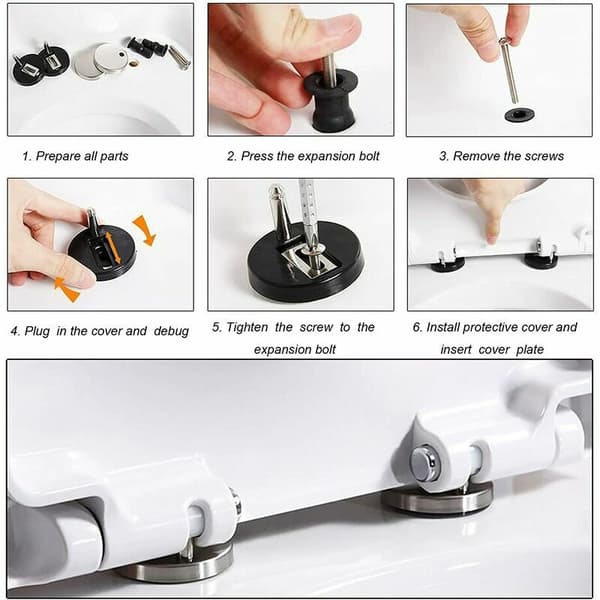 1. Prepare all parts

2. Press the expansion bolt

3. Remove the screws

4. Plug in the cover and debug

5. Tighten the screw to the expansion bolt

6. Install protective cover and insert cover plate