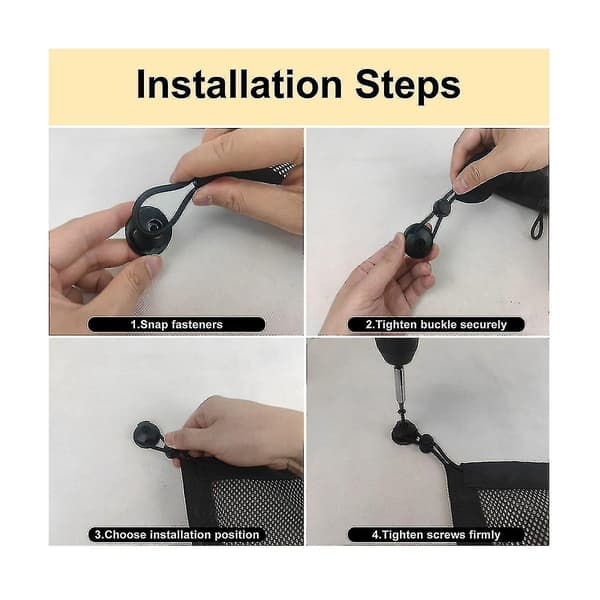 Installation Steps

1.Snap fasteners

2.Tighten buckle securely

3.Choose installation position

4.Tighten screws firmly