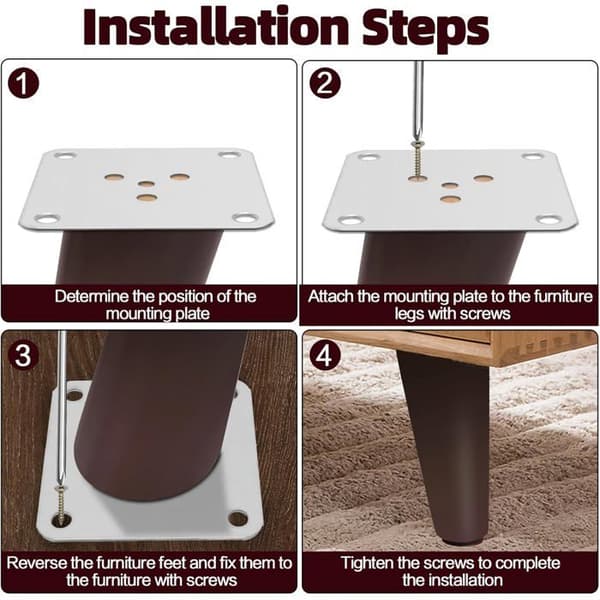 Installation Steps

1

Determine the position of the mounting plate

2

Attach the mounting plate to the furniture legs with screws

3

Reverse the furniture feet and fix them to the furniture with screws

4

Tighten the screws to complete the installation