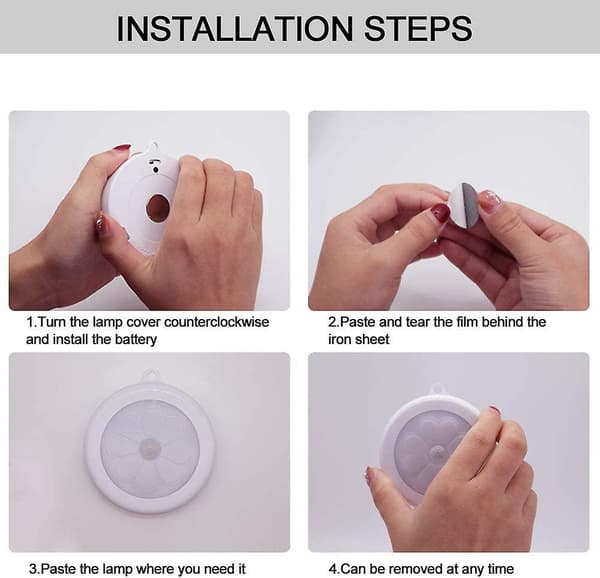 INSTALLATION STEPS

1.Turn the lamp cover counterclockwise and install the battery

2.Paste and tear the film behind the iron sheet

3.Paste the lamp where you need it

4.Can be removed at any time