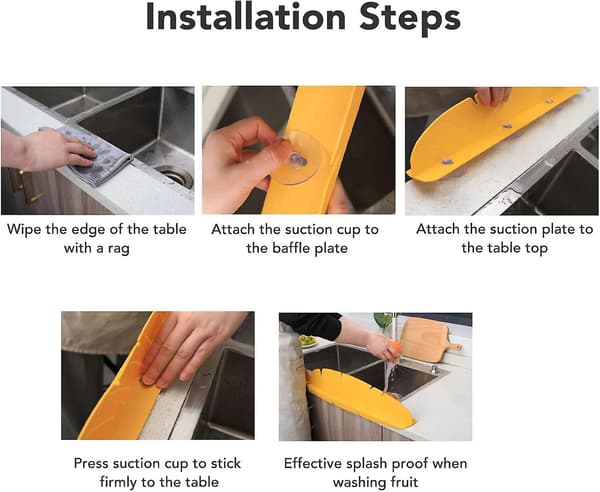 Installation Steps

Wipe the edge of the table with a rag

Attach the suction cup to the baffle plate

Attach the suction plate to the table top

Press suction cup to stick firmly to the table

Effective splash proof when washing fruit