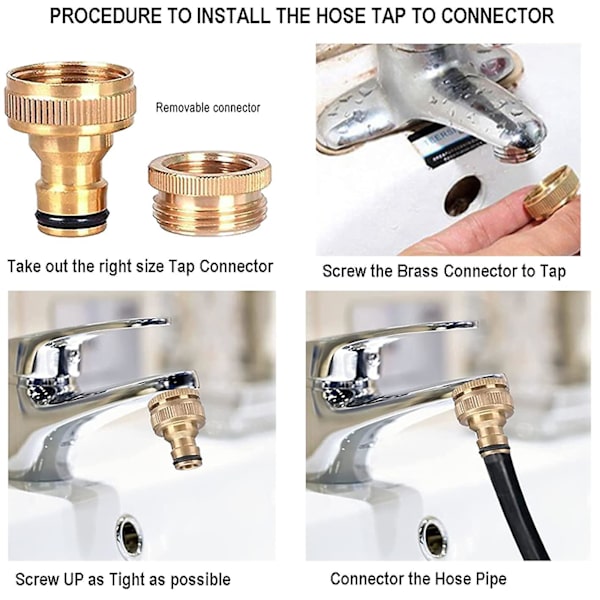 PROCEDURE TO INSTALL THE HOSE TAP TO CONNECTOR

Removable connector

Take out the right size Tap Connector

Screw the Brass Connector to Tap

Screw UP as Tight as possible

Connector the Hose Pipe