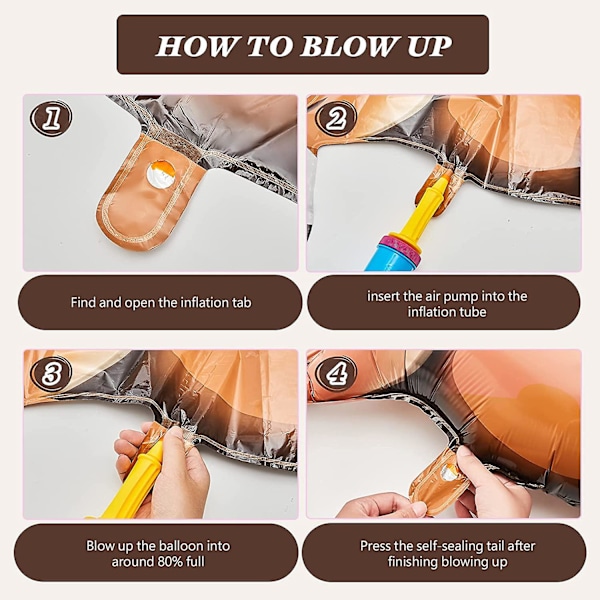 HOW TO BLOW UP

1

Find and open the inflation tab

2

insert the air pump into the inflation tube

3

Blow up the balloon into around 80% full

4

Press the self-sealing tail after finishing blowing up