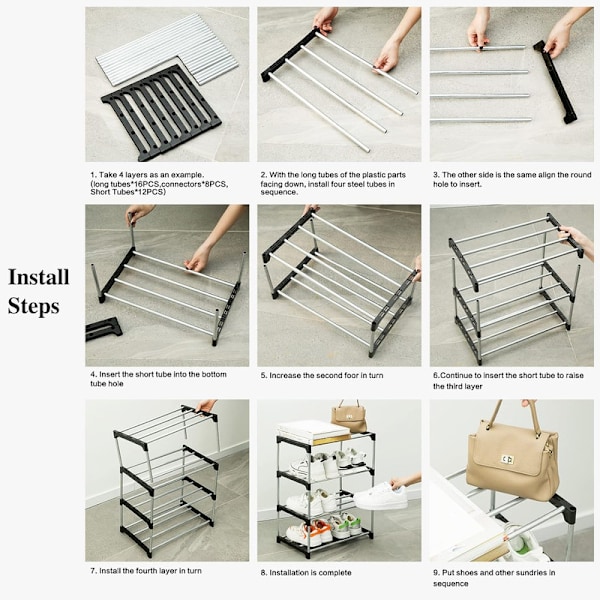 Install Steps

1. Take 4 layers as an example. (long tubes*16PCS,connectors*8PCS, Short Tubes*12PCS)

2. With the long tubes of the plastic parts facing down, install four steel tubes in sequence.

3. The other side is the same align the round hole to insert.

4. Insert the short tube into the bottom tube hole

5. Increase the second foor in turn

6.Continue to insert the short tube to raise the third layer

7. Install the fourth layer in turn

8. Installation is complete

9. Put shoes and other sundries in sequence