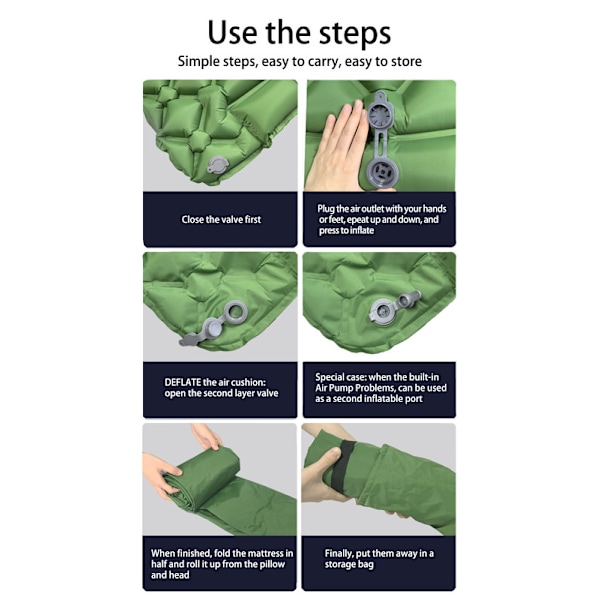 Use the steps

Simple steps, easy to carry, easy to store

Close the valve first

Plug the air outlet with your hands or feet, epeat up and down, and press to inflate

DEFLATE the air cushion: open the second layer valve

Special case: when the built-in Air Pump Problems, can be used as a second inflatable port

When finished, fold the mattress in half and roll it up from the pillow and head

Finally, put them away in a storage bag