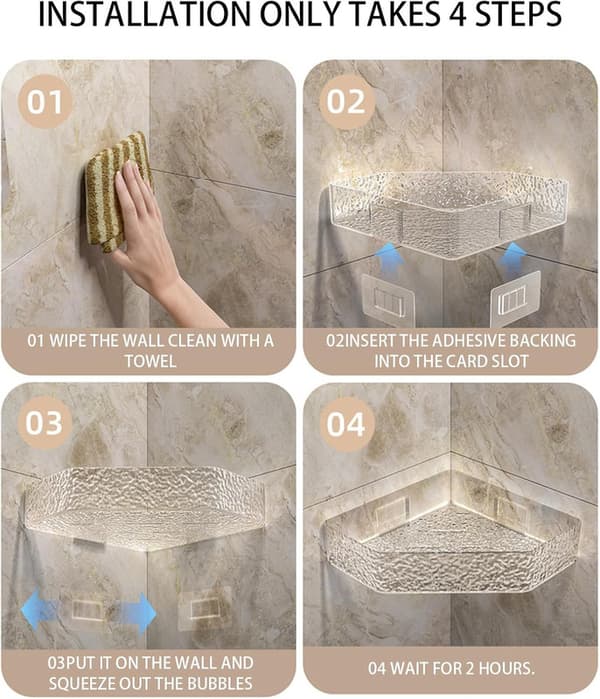 INSTALLATION ONLY TAKES 4 STEPS

01

01 WIPE THE WALL CLEAN WITH A TOWEL

02

02INSERT THE ADHESIVE BACKING INTO THE CARD SLOT

03

03PUT IT ON THE WALL AND SQUEEZE OUT THE BUBBLES

04

04 WAIT FOR 2 HOURS.