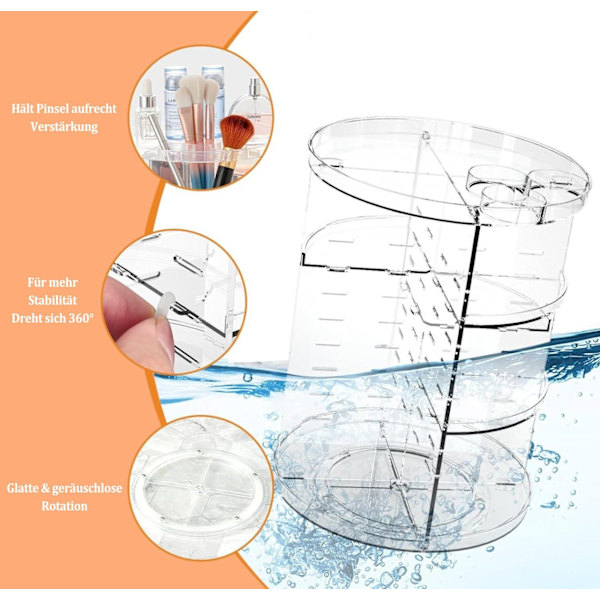 Hält Pinsel aufrecht
Verstärkung

Für mehr
Stabilität
Dreht sich 360°

Glatte & geräuschlose
Rotation