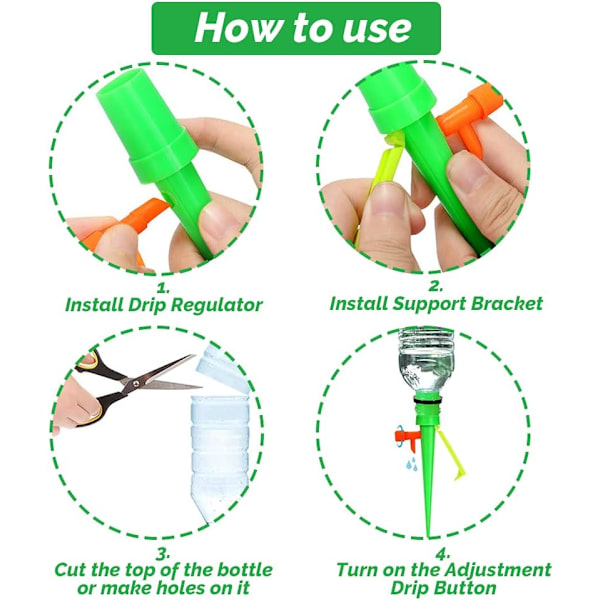 How to use

1.
Install Drip Regulator

2.
Install Support Bracket

3.
Cut the top of the bottle or make holes on it

4.
Turn on the Adjustment Drip Button