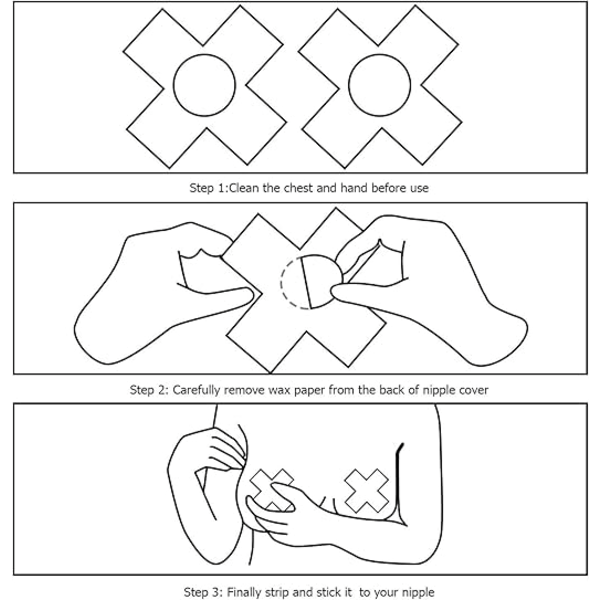 Step 1:Clean the chest and hand before use

Step 2: Carefully remove wax paper from the back of nipple cover

Step 3: Finally strip and stick it to your nipple