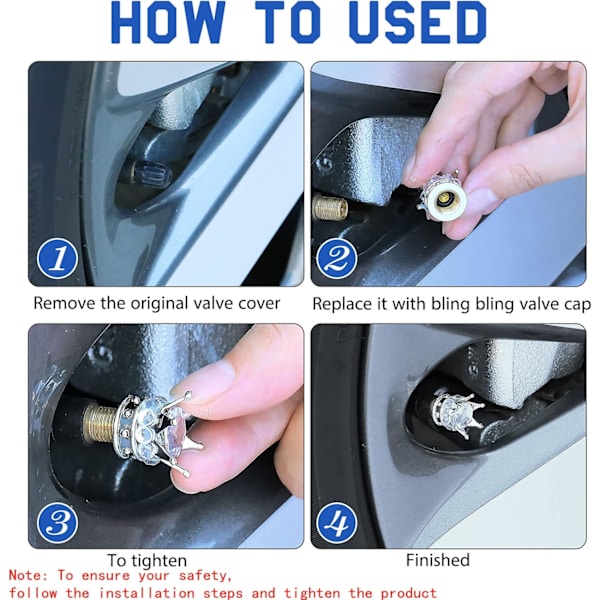 HOW TO USED

1

Remove the original valve cover

2

Replace it with bling bling valve cap

3

To tighten

4

Finished

Note: To ensure your safety,
follow the installation steps and tighten the product