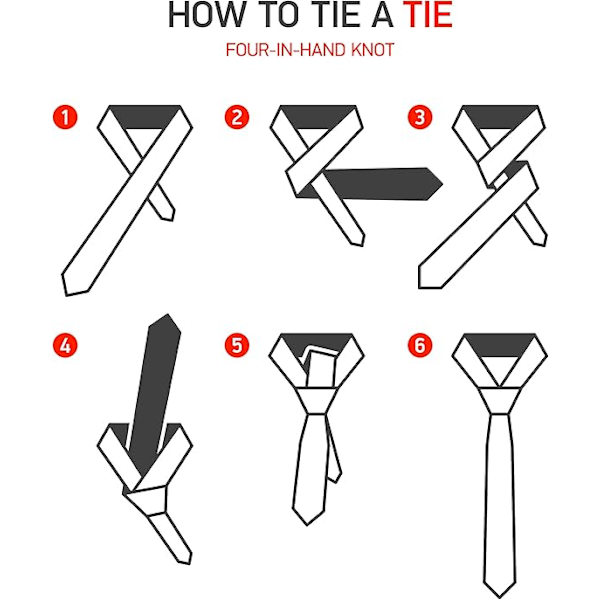 HOW TO TIE A TIE

FOUR-IN-HAND KNOT

1

2

3

4

5

6