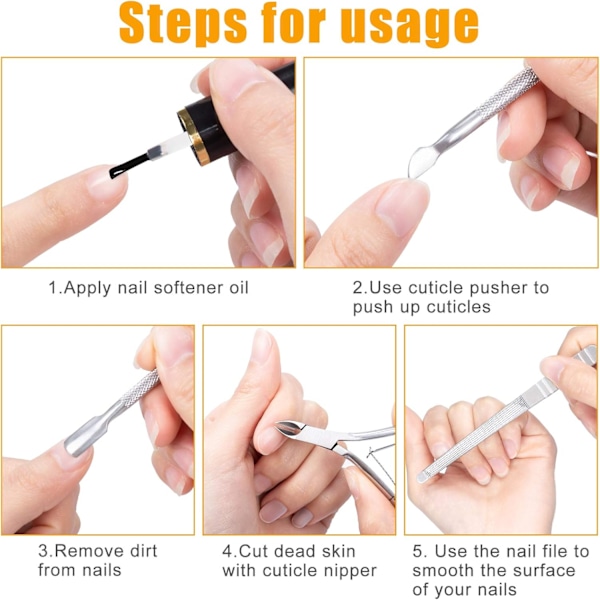 Steps for usage

1.Apply nail softener oil

2.Use cuticle pusher to push up cuticles

3.Remove dirt from nails

4.Cut dead skin with cuticle nipper

5. Use the nail file to smooth the surface of your nails