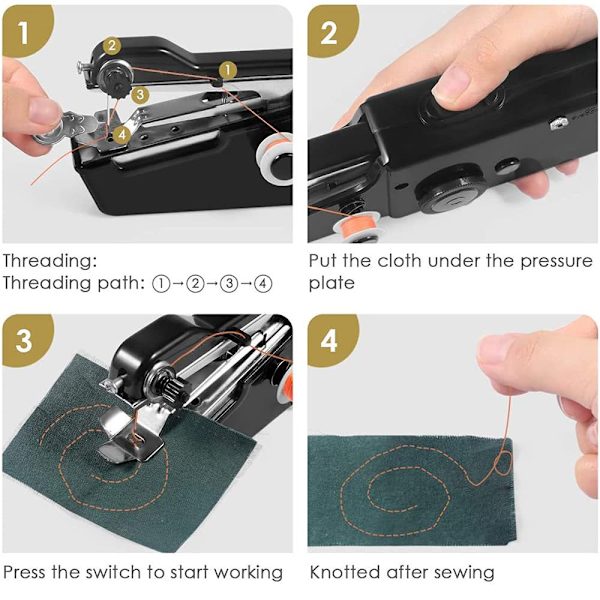 1

2

1

3

4

Threading:
Threading path: ①→②→③→④

2

Put the cloth under the pressure plate

3

Press the switch to start working

4

Knotted after sewing