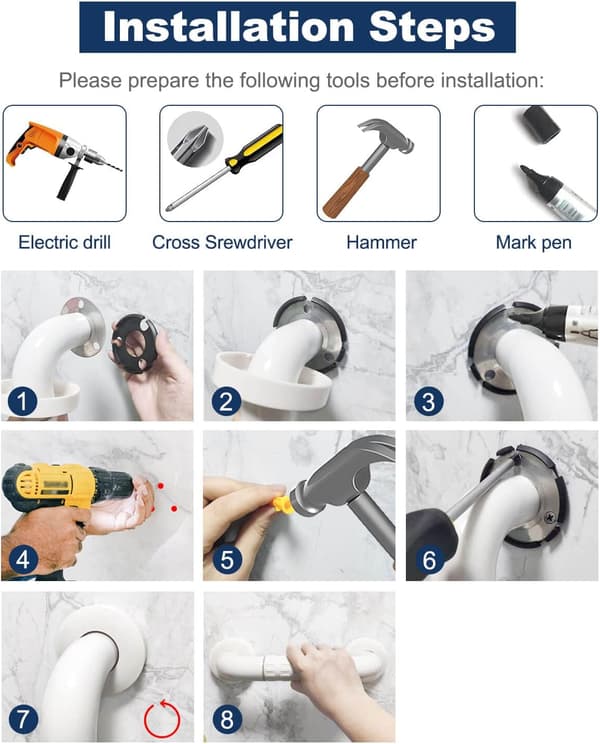 Installation Steps

Please prepare the following tools before installation:

Electric drill

Cross Srewdriver

Hammer

Mark pen

1

2

3

4

5

6

7

8