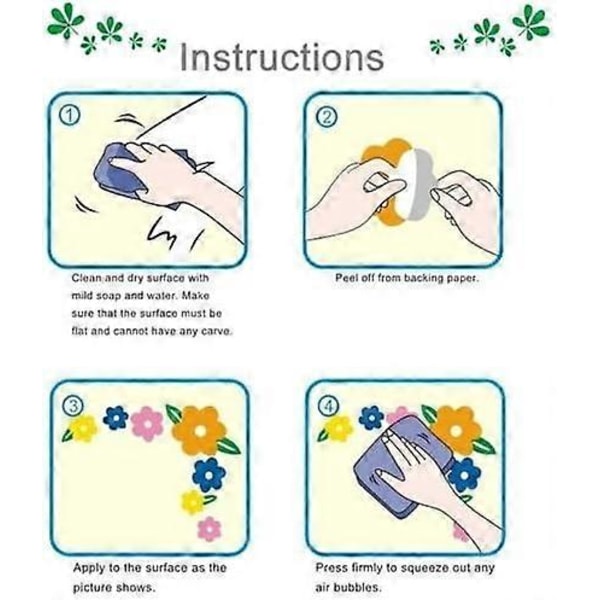 Instructions

①

Clean and dry surface with mild soap and water. Make sure that the surface must be flat and cannot have any carve.

②

Peel off from backing paper.

③

Apply to the surface as the picture shows.

④

Press firmly to squeeze out any air bubbles.