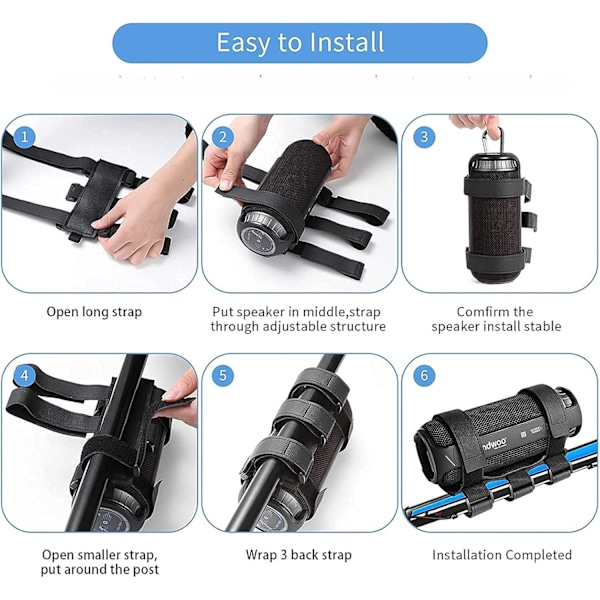 Easy to Install

1

Open long strap

2

Put speaker in middle,strap through adjustable structure

3

Comfirm the speaker install stable

4

Open smaller strap, put around the post

5

Wrap 3 back strap

6

ndwoo

Installation Completed