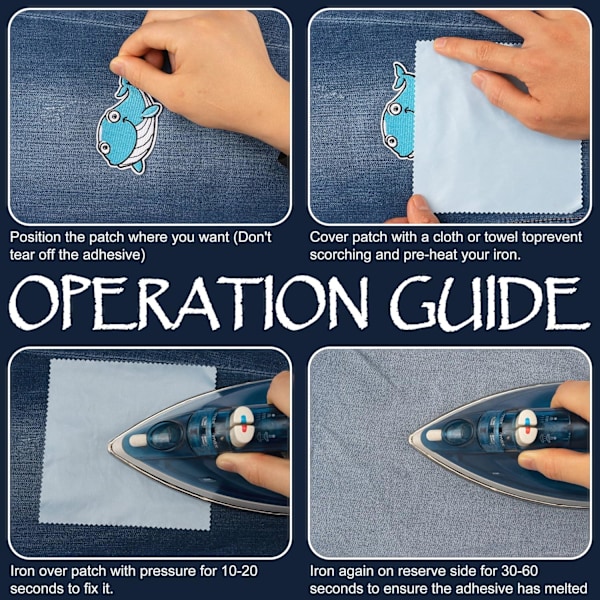 Position the patch where you want (Don't tear off the adhesive)

Cover patch with a cloth or towel toprevent scorching and pre-heat your iron.

OPERATION GUIDE

Iron over patch with pressure for 10-20 seconds to fix it.

Iron again on reserve side for 30-60 seconds to ensure the adhesive has melted