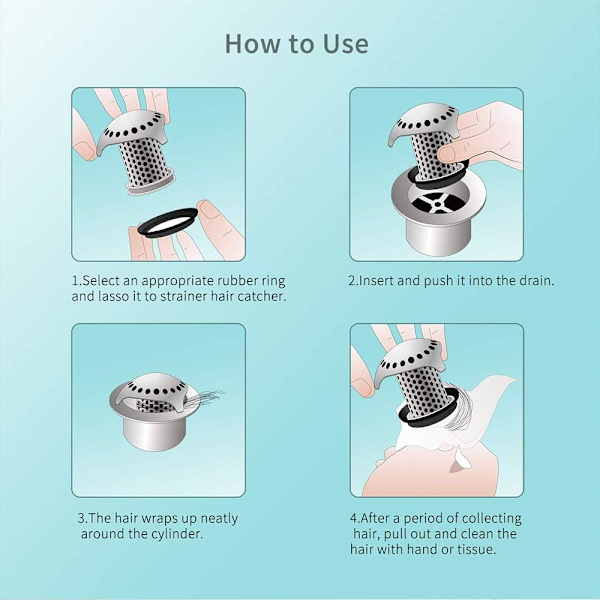 How to Use

1.Select an appropriate rubber ring and lasso it to strainer hair catcher.

2.Insert and push it into the drain.

3.The hair wraps up neatly around the cylinder.

4.After a period of collecting hair, pull out and clean the hair with hand or tissue.